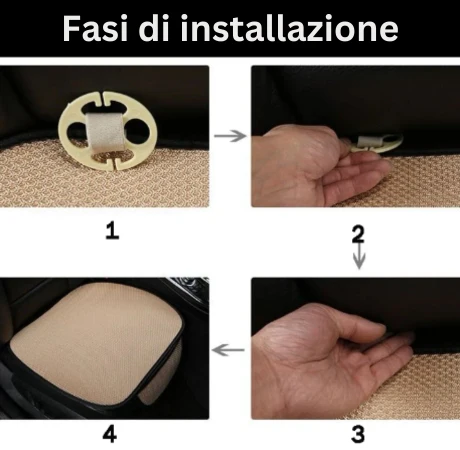 Fasi di installazione

1

2

4

3